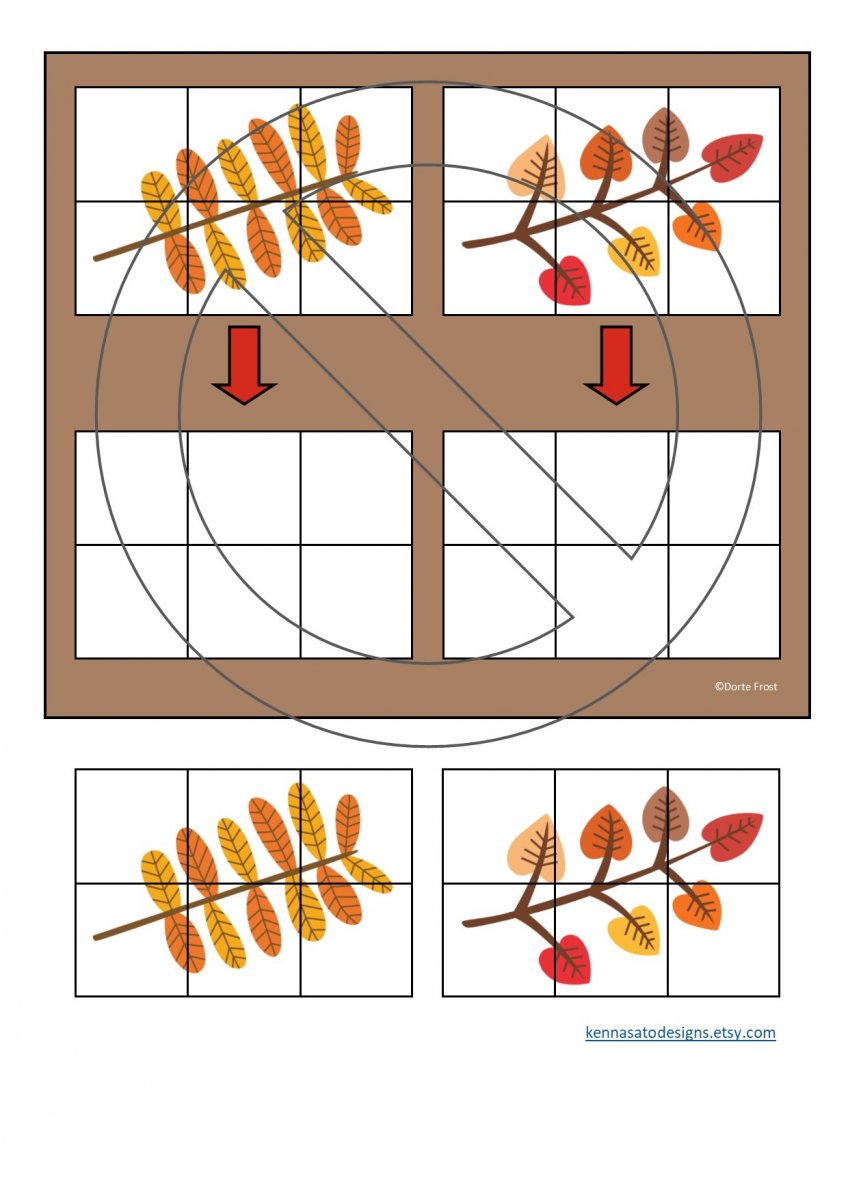 ©Dorte Frost

kennasatodesigns.etsy.com