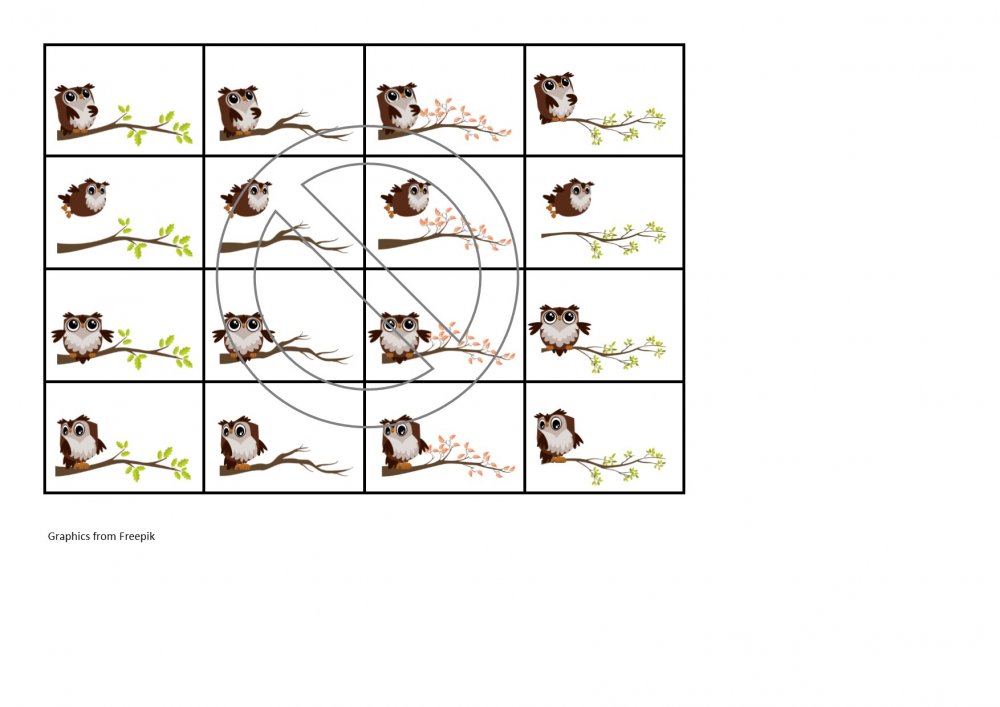 Graphics from Freepik