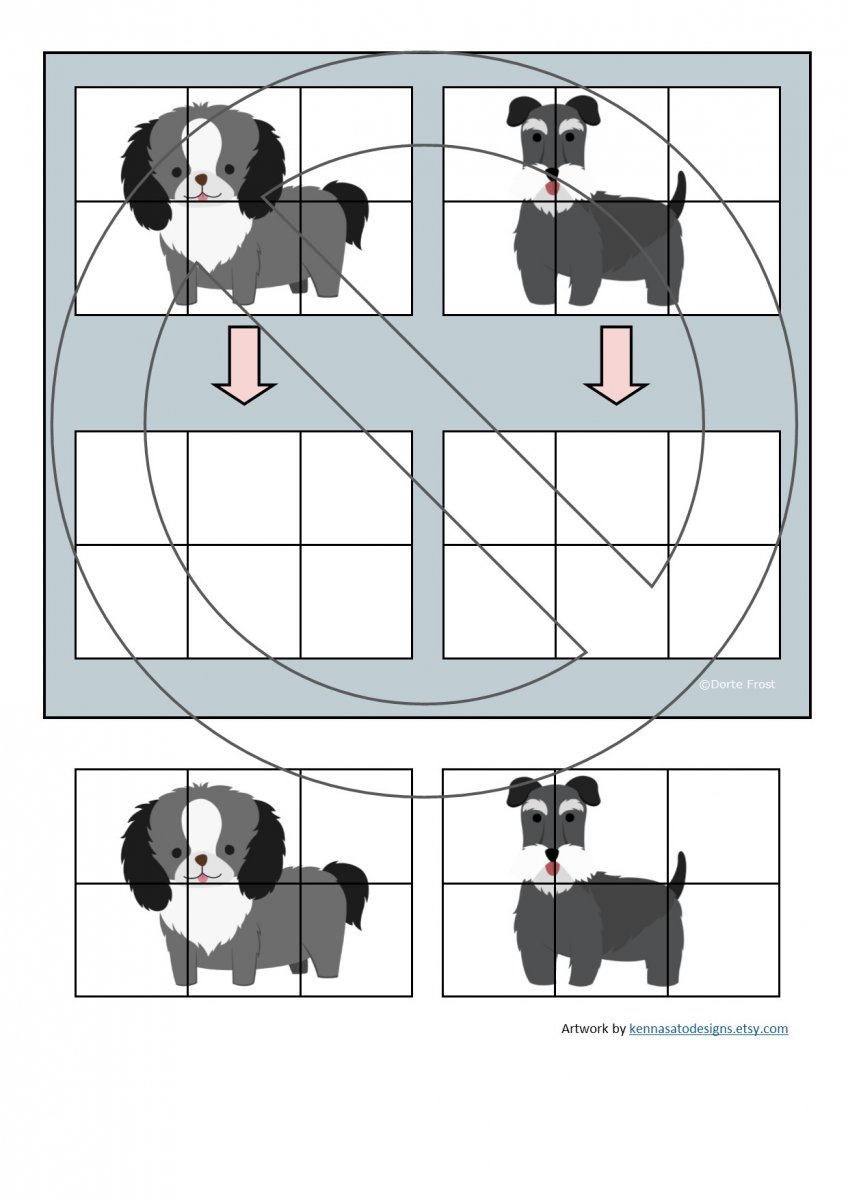 ©Dorte Frost

Artwork by kennasatodesigns.etsy.com