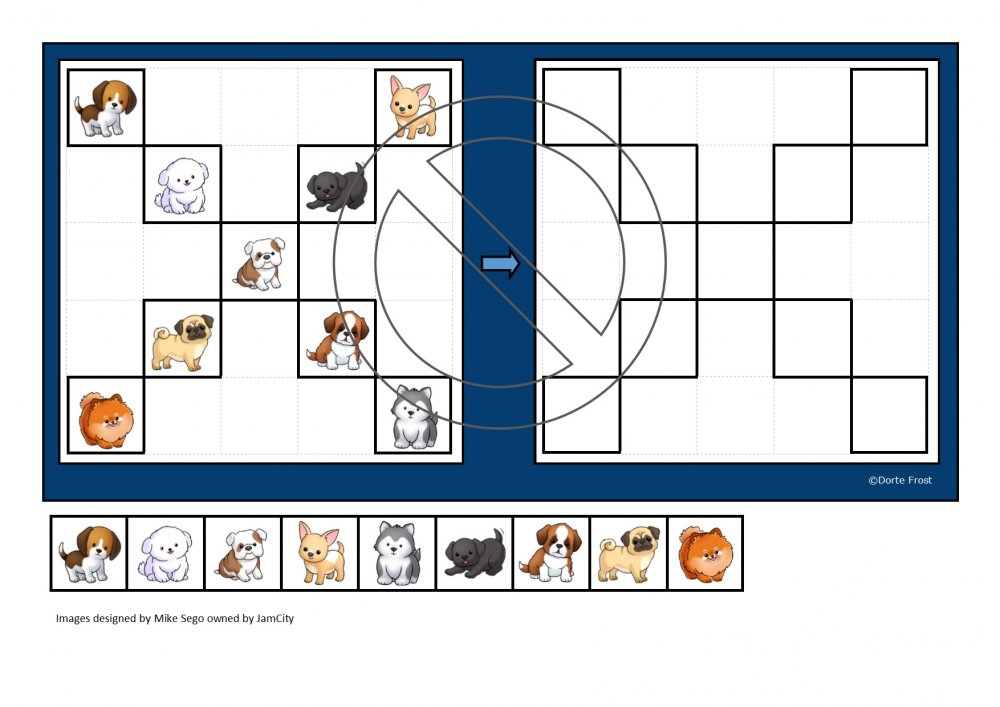 ©Dorte Frost

Images designed by Mike Sego owned by JamCity