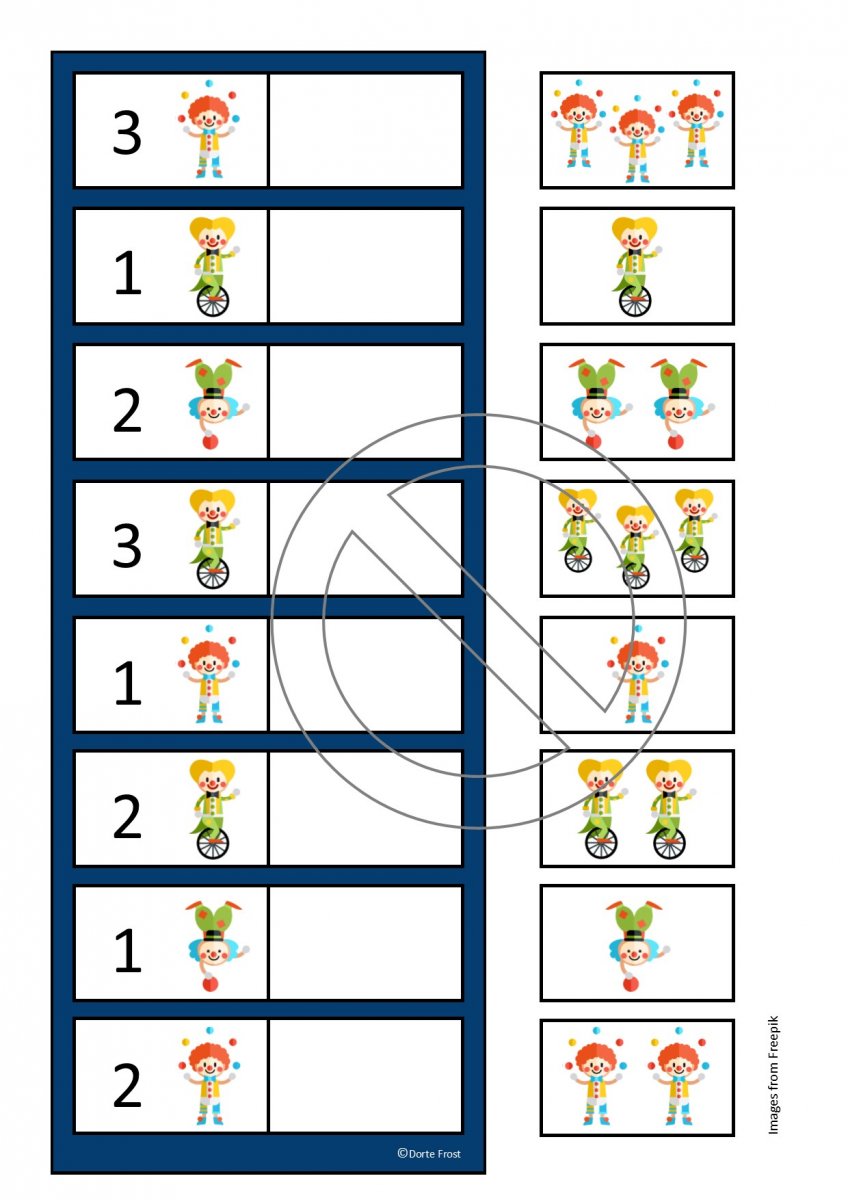 3

1

2

3

1

2

1

2

©Dorte Frost

Images from Freepik