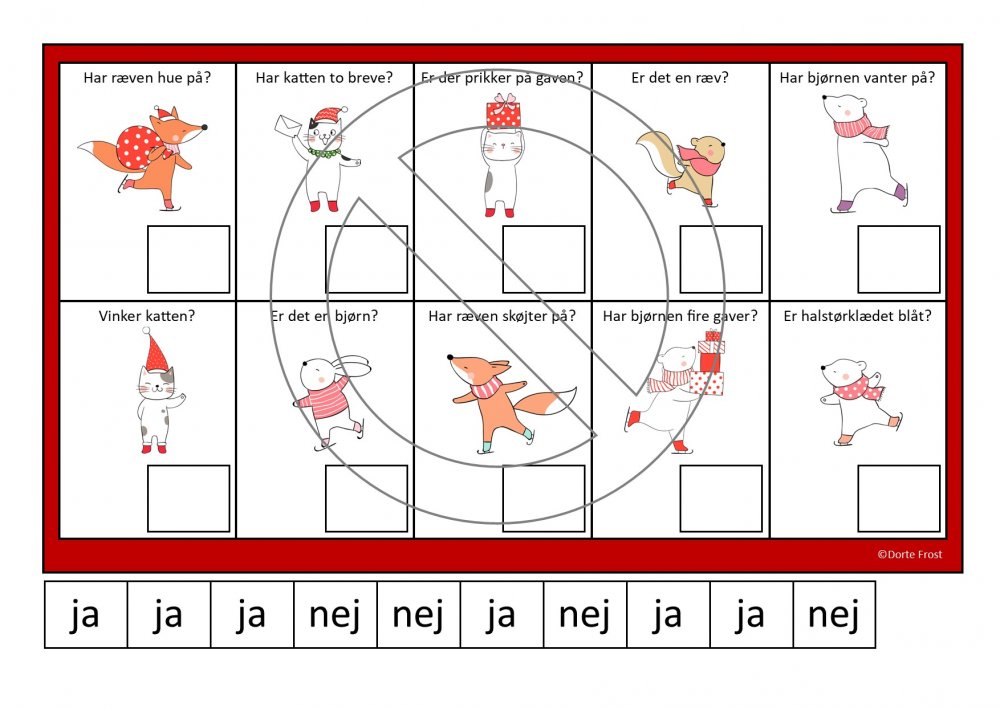 | Har ræven hue på? | Har katten to breve? | Er der prikker på gaven? | Er det en ræv? | Har bjørnen vanter på? |
|---|---|---|---|---|
| Vinker katten? | Er det en bjørn? | Har ræven skøjter på? | Har bjørnen fire gaver? | Er halstørklædet blåt? |

©Dorte Frost

| ja | ja | ja | nej | nej | ja | nej | ja | ja | nej |
|---|---|---|---|---|---|---|---|---|---|