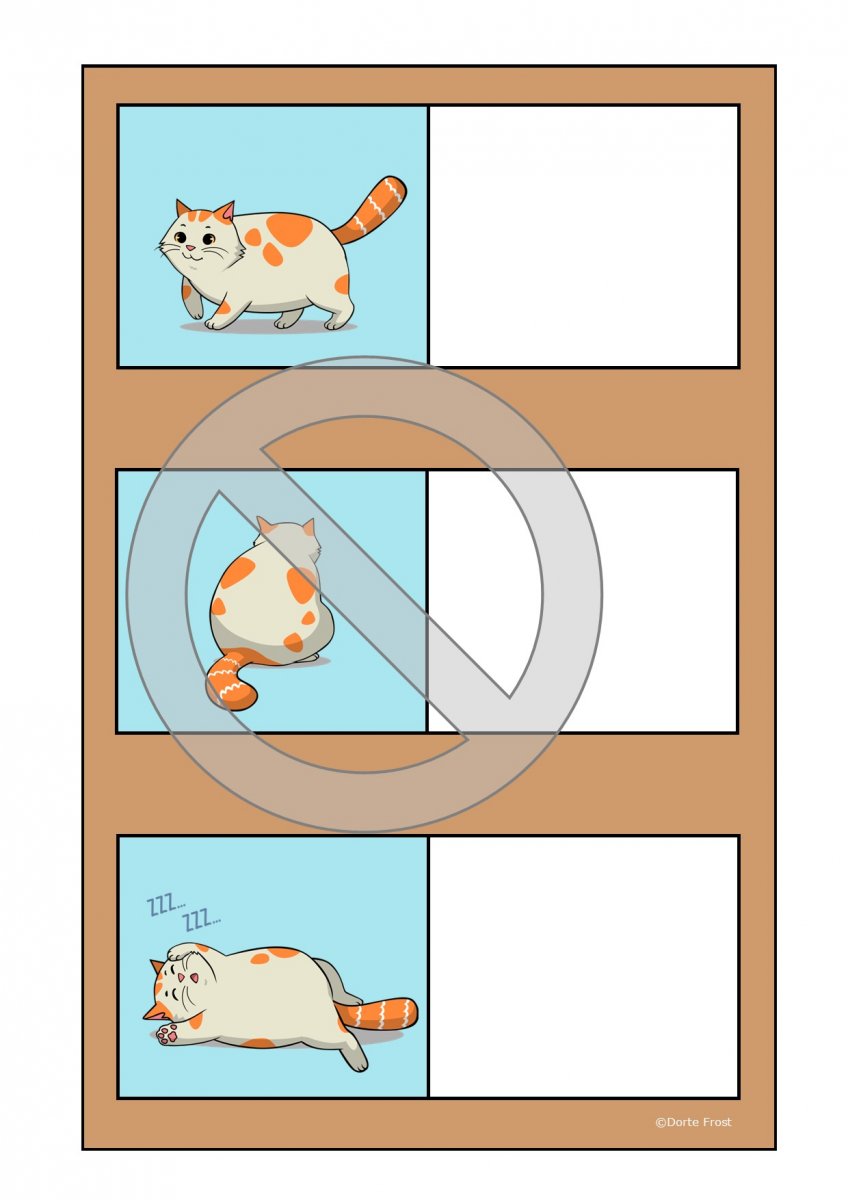 ZZZ... ZZZ...

©Dorte Frost