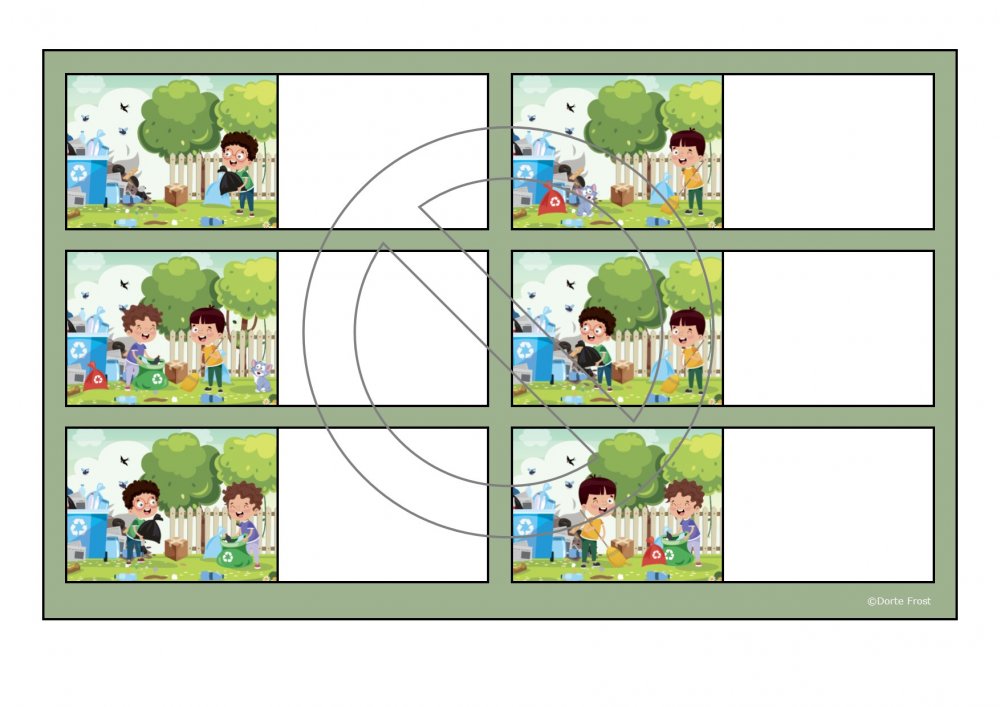 ©Dorte Frost