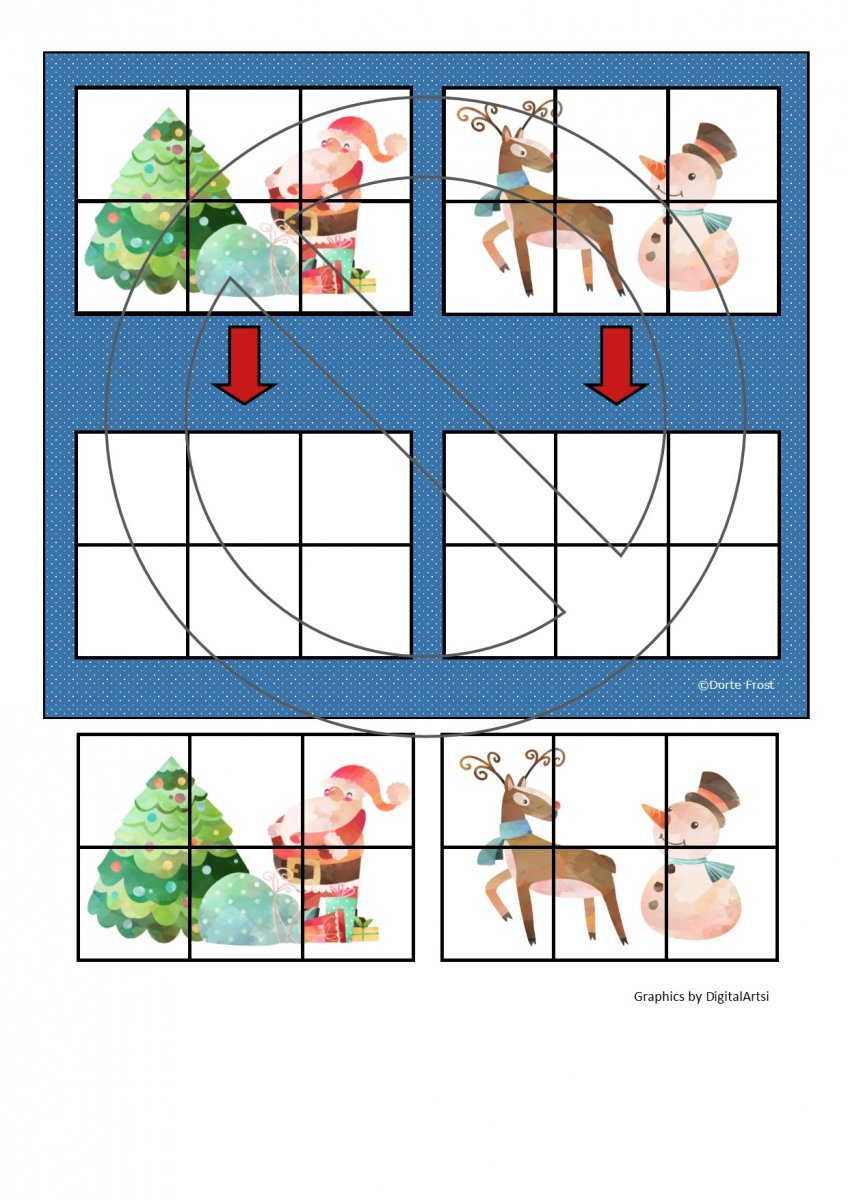 ©Dorte Frost

Graphics by DigitalArtsi