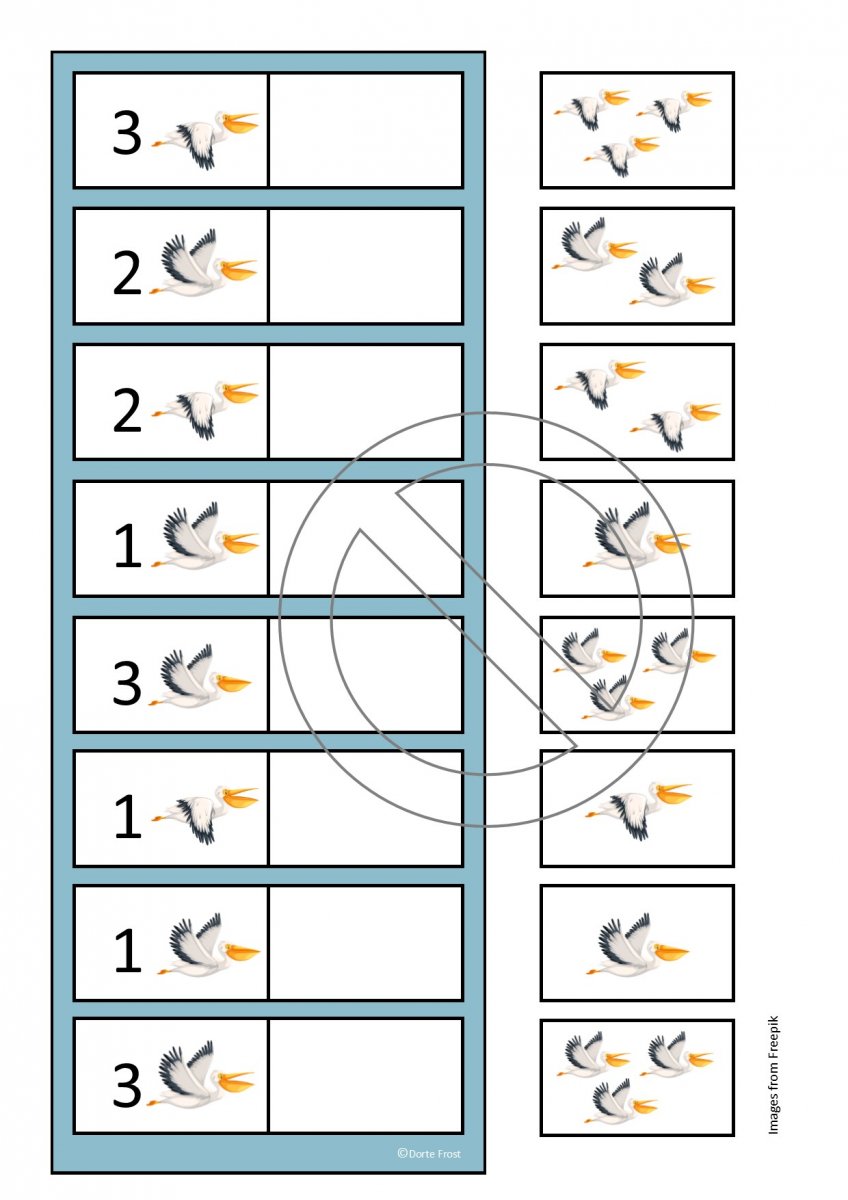 3

2

2

1

3

1

1

3

©Dorte Frost

Images from Freepik