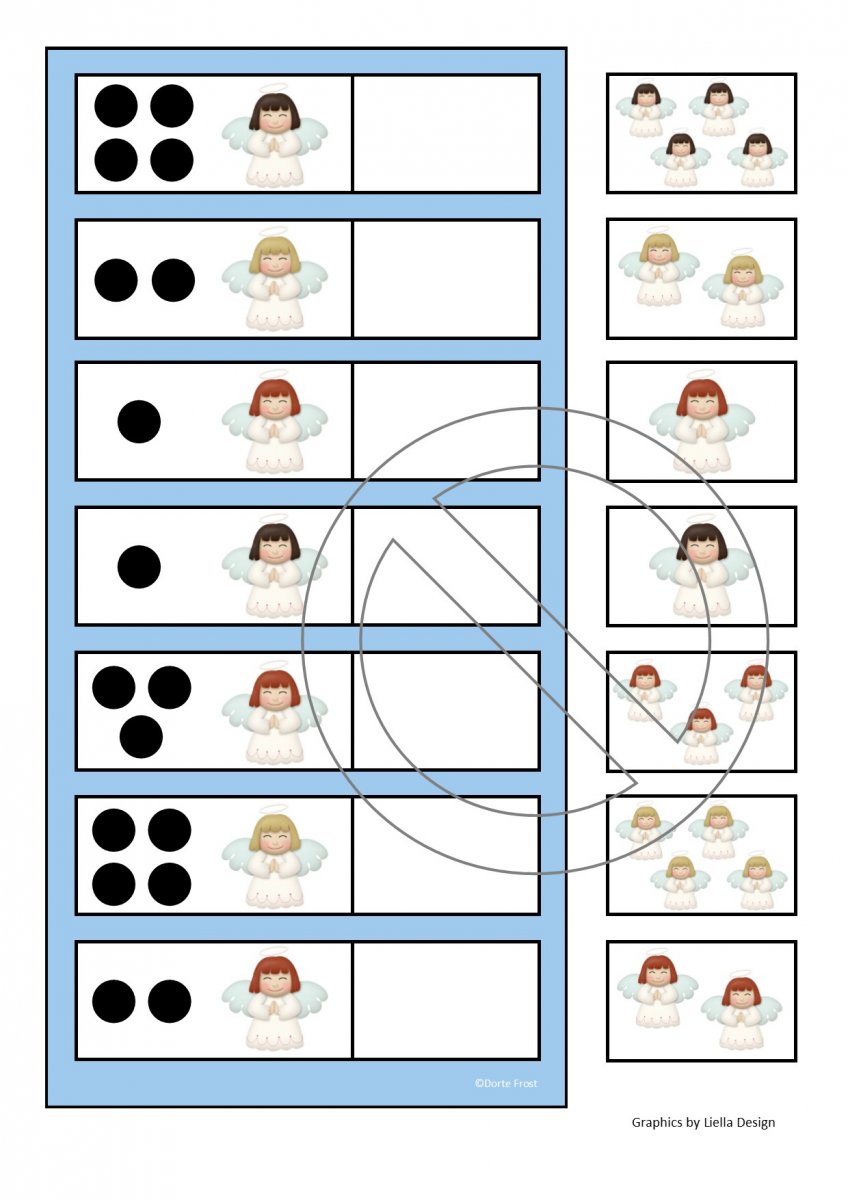 ©Dorte Frost

Graphics by Liella Design