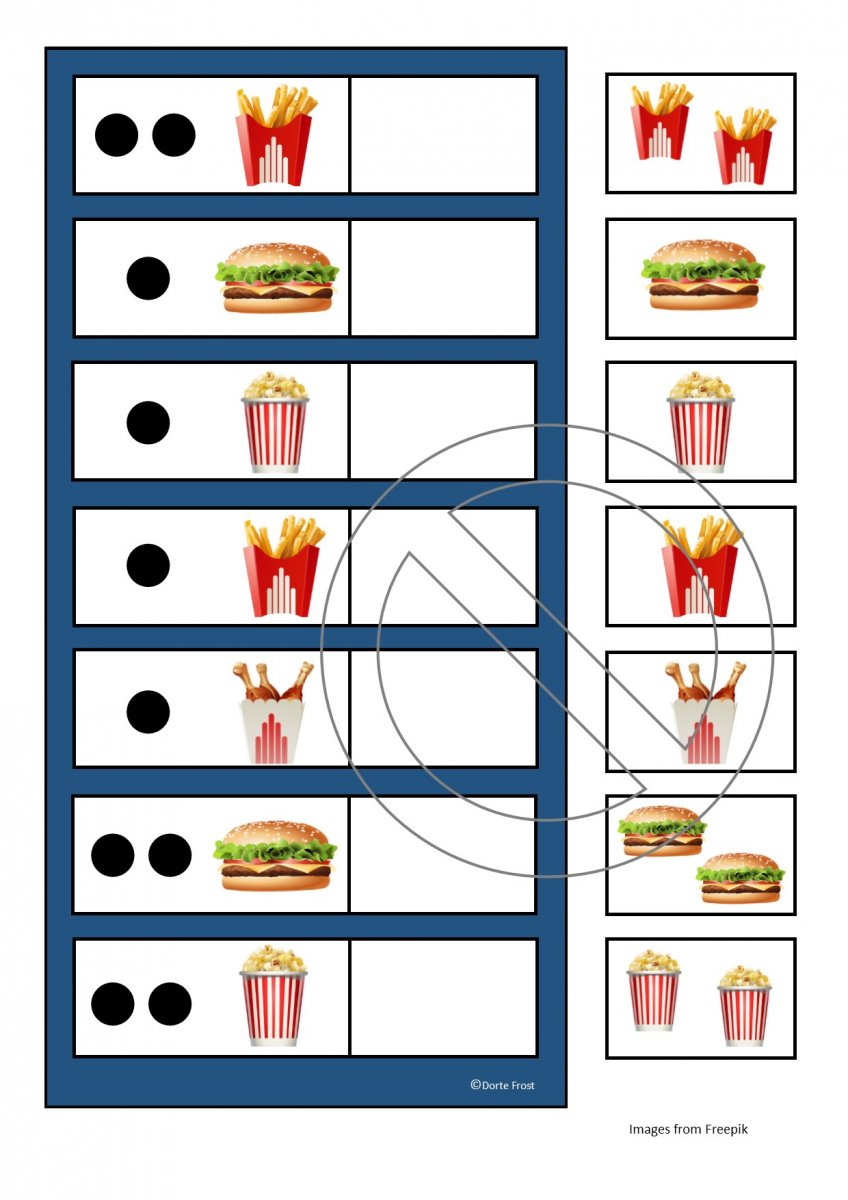 ©Dorte Frost

Images from Freepik