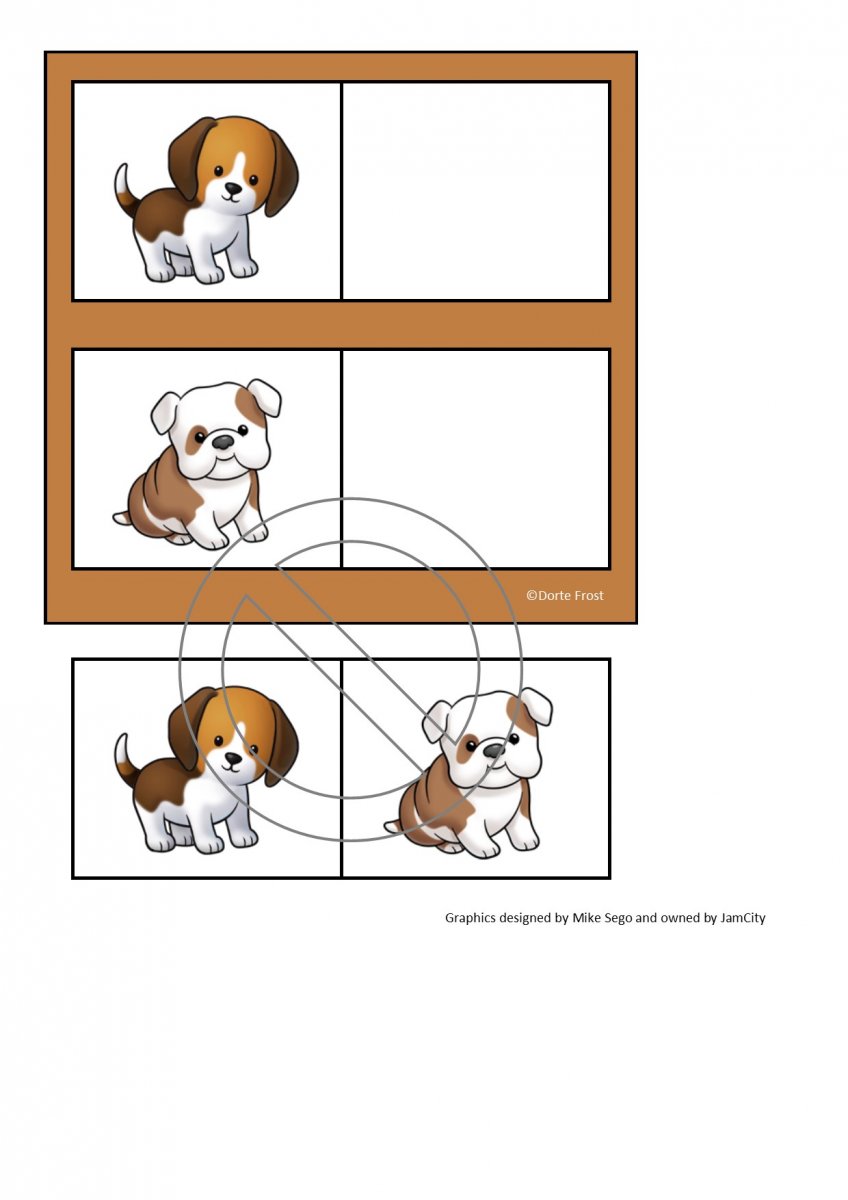 ©Dorte Frost

Graphics designed by Mike Sego and owned by JamCity